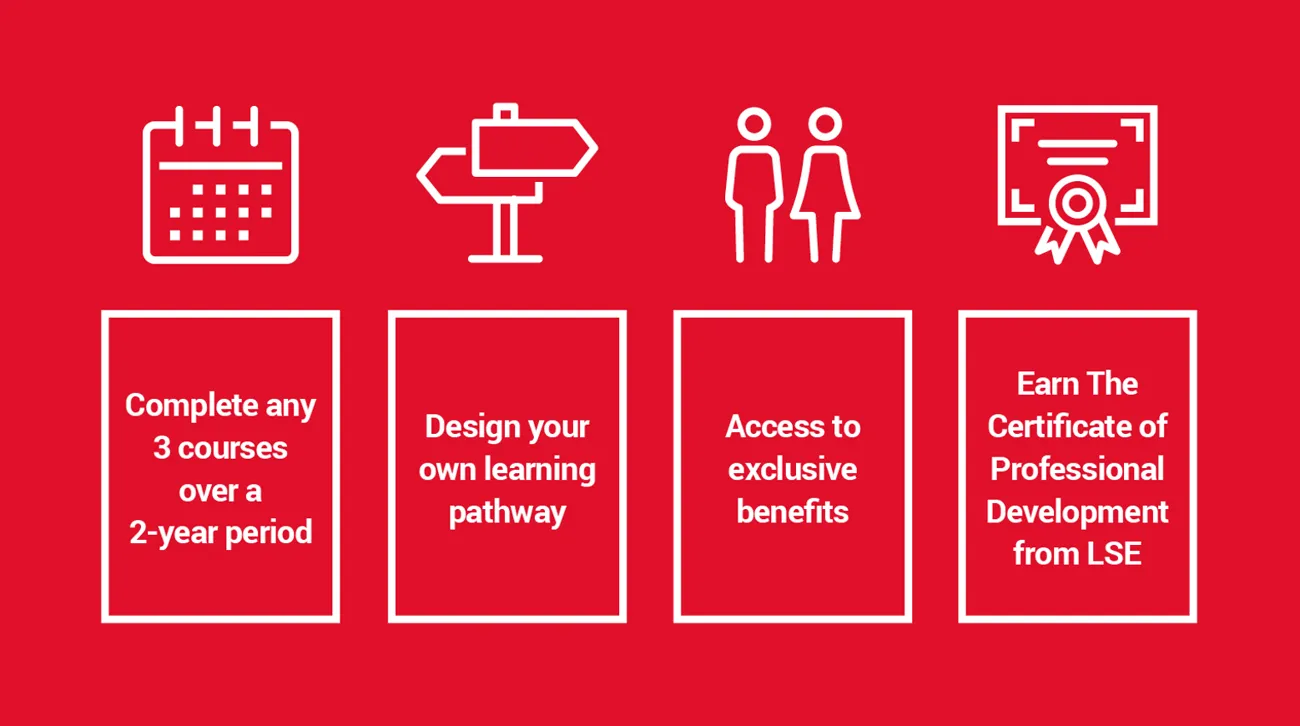 Complete any 3 courses over a 2-year period

Design your own learning pathway

Access to exclusive benefits

Earn The Certificate of Professional Development from LSE