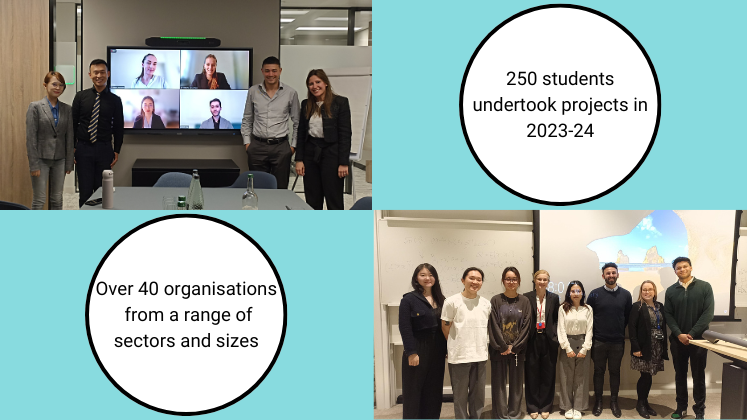 250 students undertook projects in 2023-24

Over 40 organisations from a range of sectors and sizes