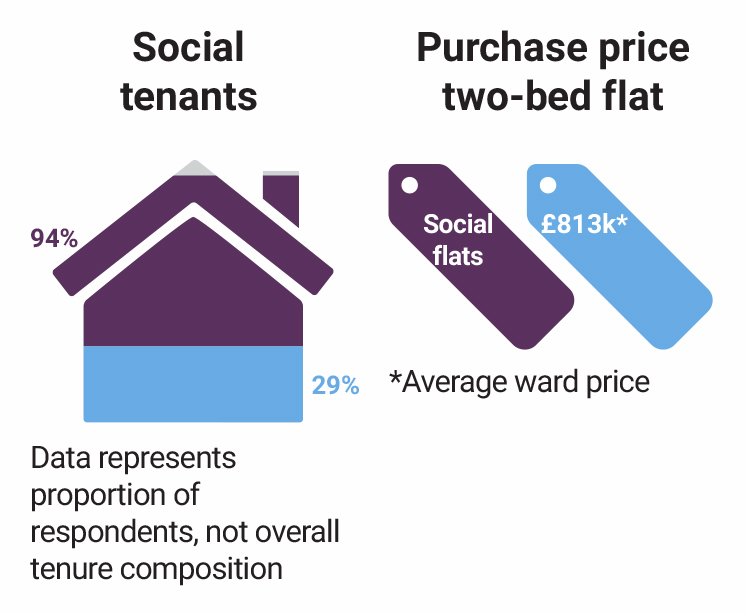 Social tenants

94%

29%

Data represents proportion of respondents, not overall tenure composition

Purchase price two-bed flat

Social flats

£813k*

*Average ward price