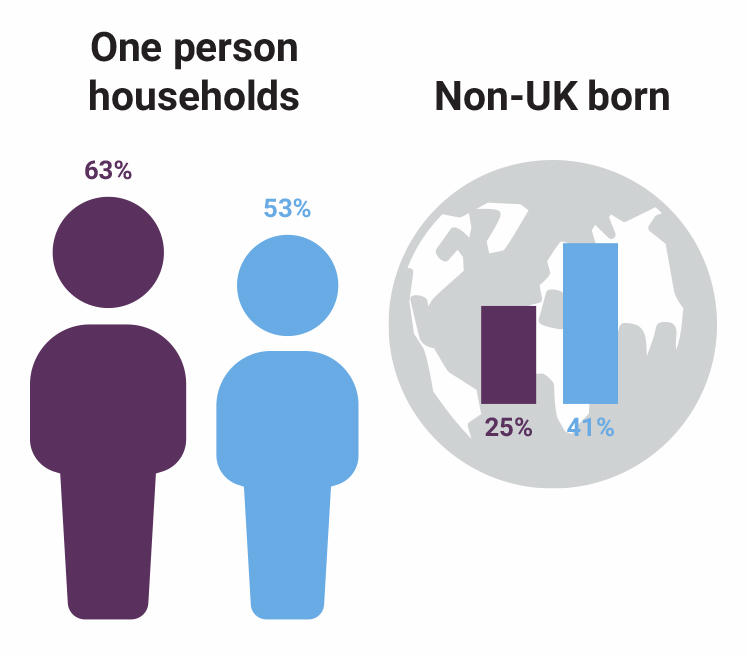 One person households

63%

53%

Non-UK born

25%

41%