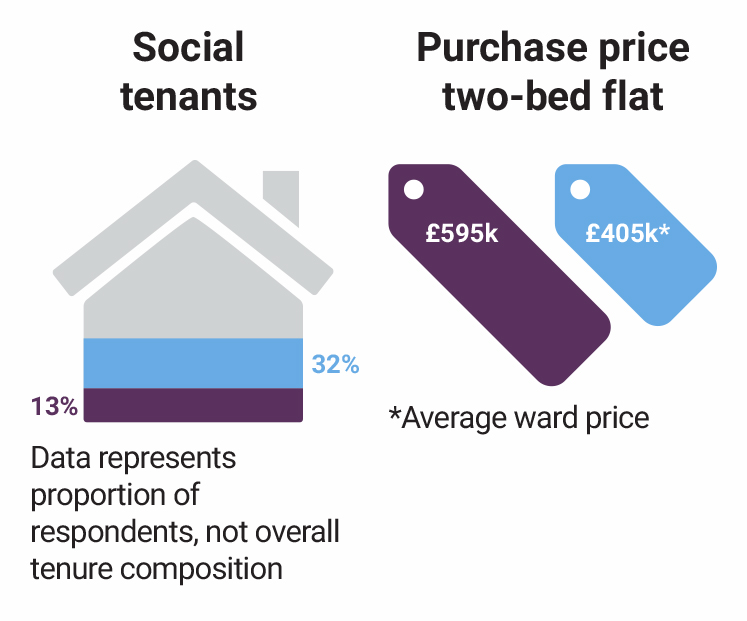 Social tenants

32%

13%

Data represents proportion of respondents, not overall tenure composition

Purchase price two-bed flat

£595k

£405k*

*Average ward price