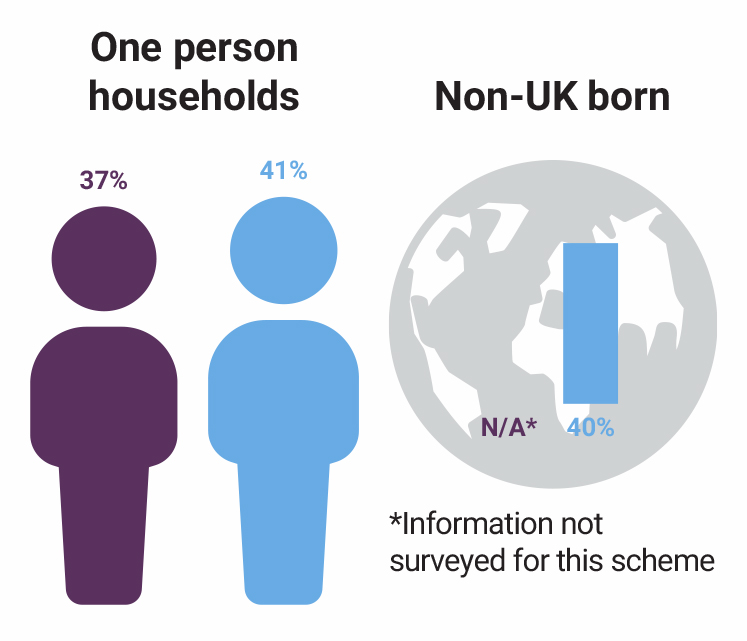 One person households

37%

41%

Non-UK born

N/A*

40%

*Information not surveyed for this scheme