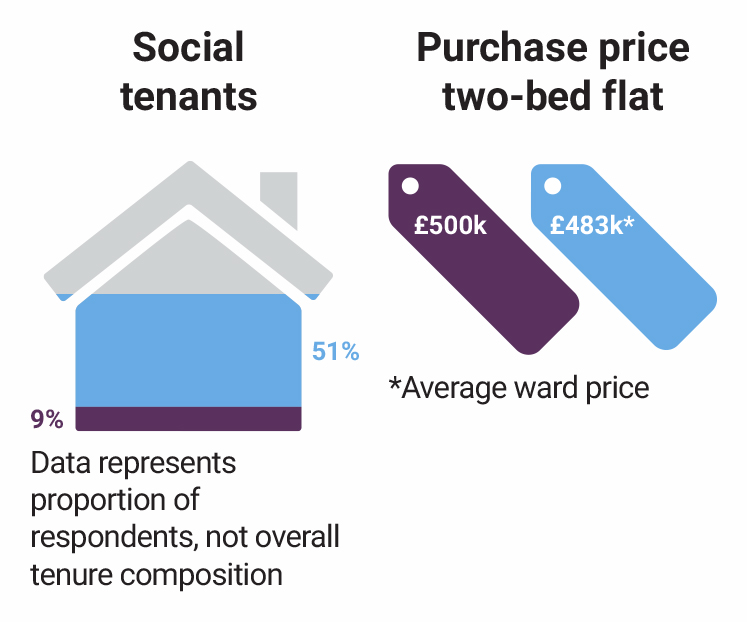 Social tenants

51%

9%

Data represents proportion of respondents, not overall tenure composition

Purchase price two-bed flat

£500k

£483k*

*Average ward price