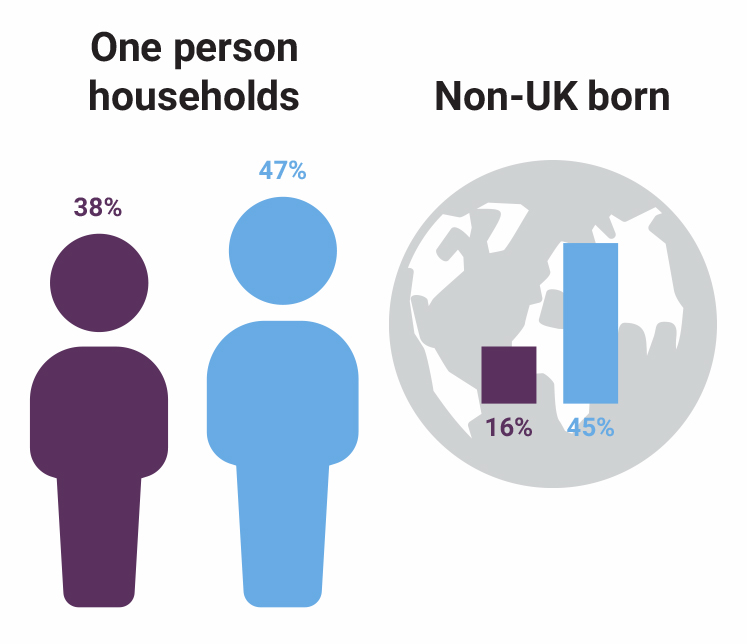 One person households

38%

47%

Non-UK born

16%

45%