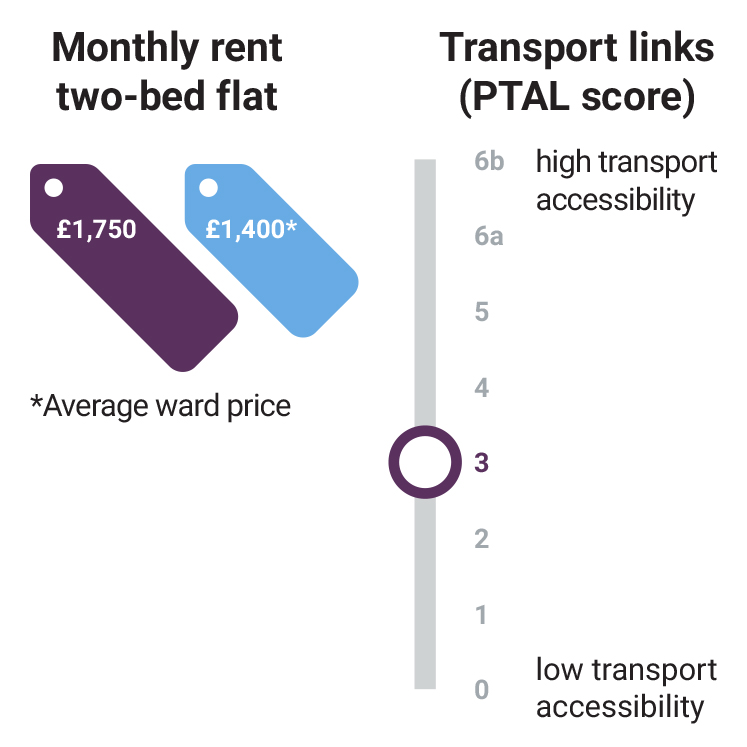 Monthly rent two-bed flat

£1,750

£1,400*

*Average ward price

Transport links (PTAL score)

6b high transport accessibility

6a

5

4

3

2

1

0 low transport accessibility