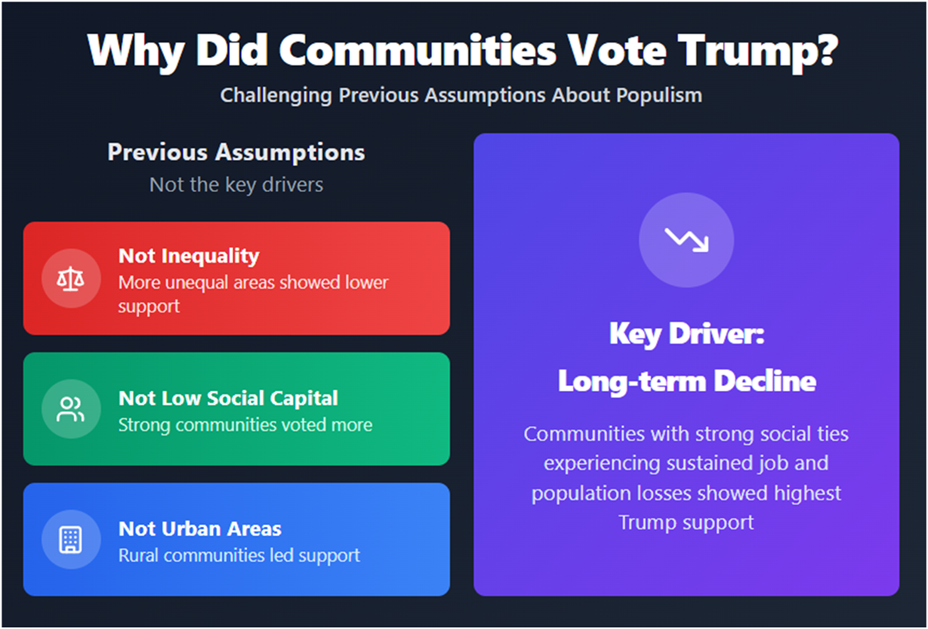 Why Did Communities Vote Trump?

Challenging Previous Assumptions About Populism

Previous Assumptions

Not the key drivers

Not Inequality

More unequal areas showed lower support

Not Low Social Capital

Strong communities voted more

Not Urban Areas

Rural communities led support

Key Driver:

Long-term Decline

Communities with strong social ties experiencing sustained job and population losses showed highest Trump support